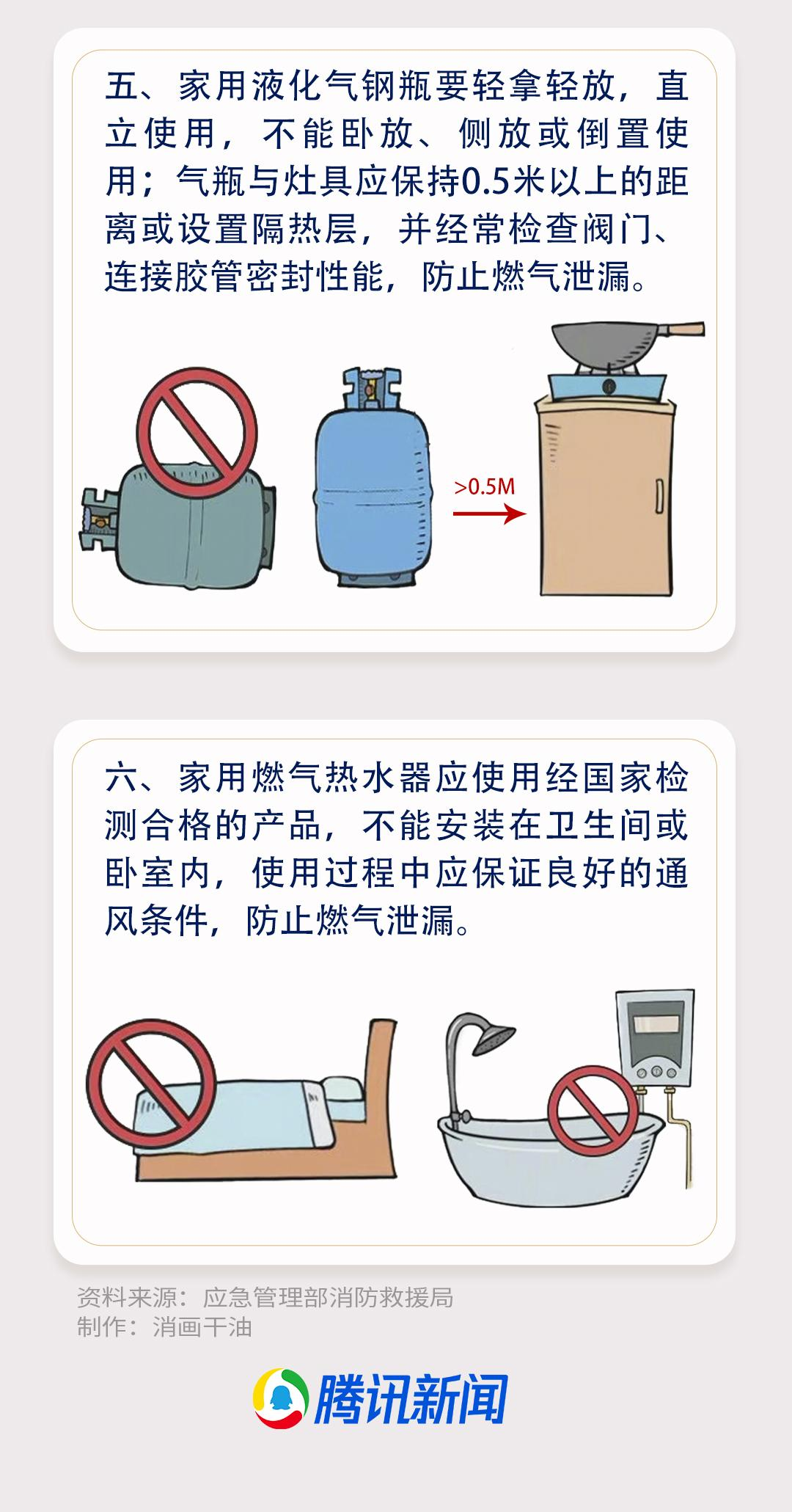 五、家用液化气钢瓶要轻拿轻放，直立使用，不能卧放、侧放或倒置使用；气瓶与灶具应保持0.5米以上的距离或设置隔热层，并经常检查阀门、连接胶管密封性能，防止燃气泄漏。

>0.5M

六、家用燃气热水器应使用经国家检测合格的产品，不能安装在卫生间或卧室内，使用过程中应保证良好的通风条件，防止燃气泄漏。

资料来源：应急管理部消防救援局
制作：消画干油

腾讯新闻